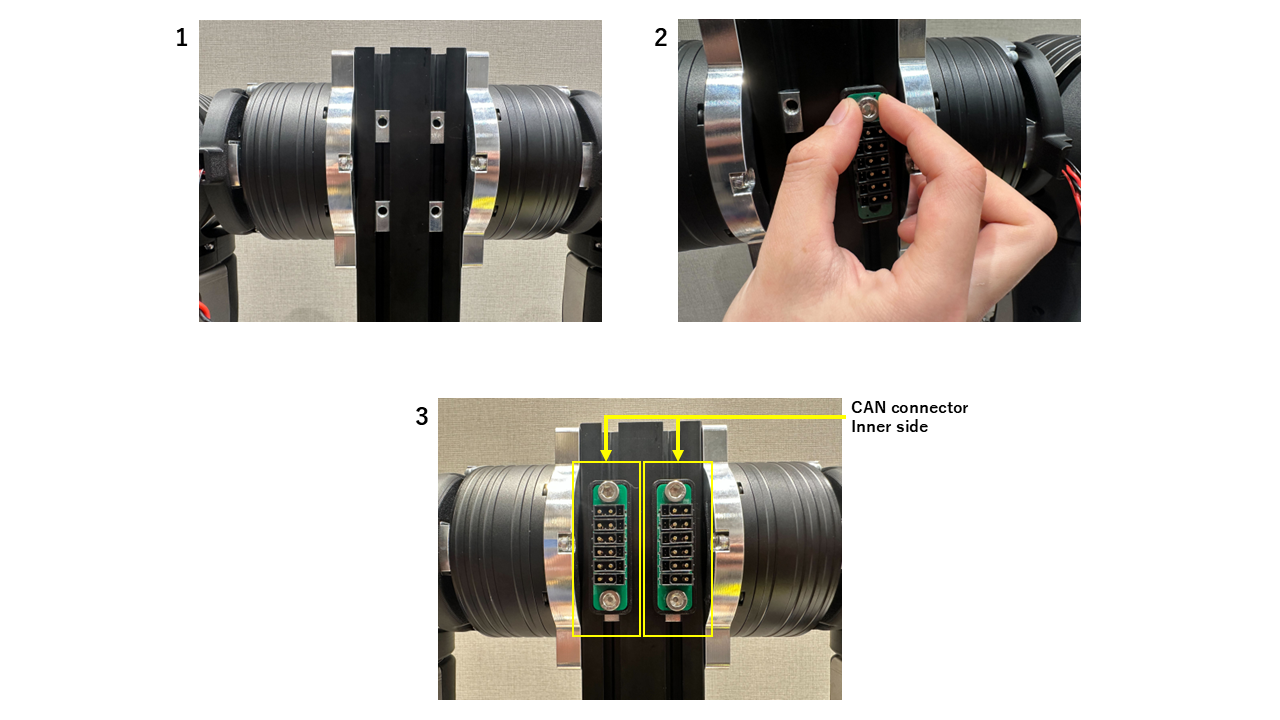 1

2

3

CAN connector
Inner side